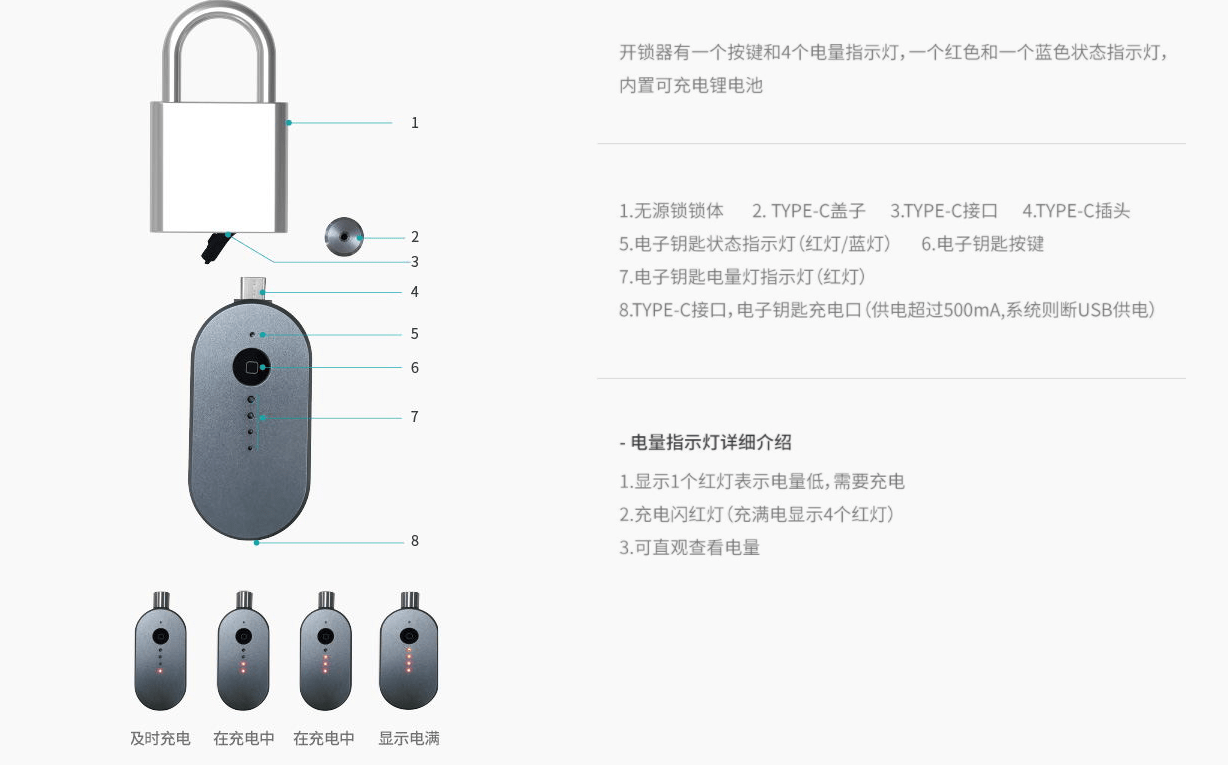 1
2
3
4
5
6
7
8

及时充电　在充电中　在充电中　显示电满

开锁器有一个按键和4个电量指示灯，一个红色和一个蓝色状态指示灯，内置可充电锂电池

1.无源锁锁体　2. TYPE-C盖子　3.TYPE-C接口　4.TYPE-C插头
5.电子钥匙状态指示灯（红灯/蓝灯）　6.电子钥匙按键
7.电子钥匙电量灯指示灯（红灯）
8.TYPE-C接口，电子钥匙充电口（供电超过500mA,系统则断USB供电）

- 电量指示灯详细介绍
1.显示1个红灯表示电量低，需要充电
2.充电闪红灯（充满电显示4个红灯）
3.可直观查看电量